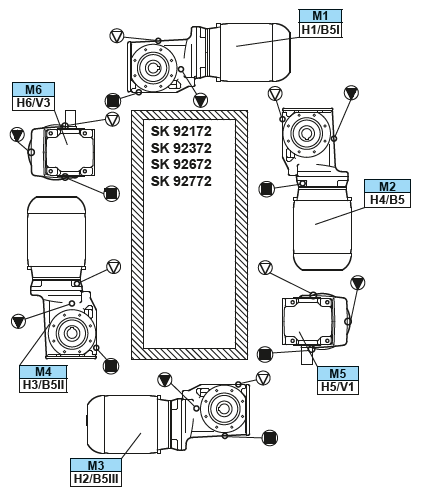 M1
H1/B5I

M6
H6/V3

SK 92172
SK 92372
SK 92672
SK 92772

M2
H4/B5

M4
H3/B5II

M5
H5/V1

M3
H2/B5III